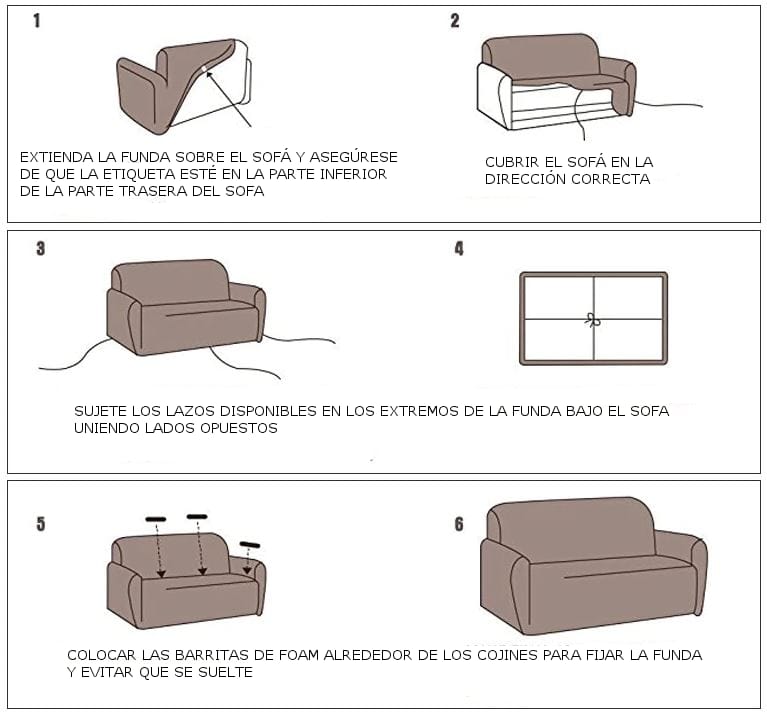 1

EXTIENDA LA FUNDA SOBRE EL SOFÁ Y ASEGÚRESE DE QUE LA ETIQUETA ESTÉ EN LA PARTE INFERIOR DE LA PARTE TRASERA DEL SOFA

2

CUBRIR EL SOFÁ EN LA DIRECCIÓN CORRECTA

3

4

SUJETE LOS LAZOS DISPONIBLES EN LOS EXTREMOS DE LA FUNDA BAJO EL SOFA UNIENDO LADOS OPUESTOS

5

6

COLOCAR LAS BARRITAS DE FOAM ALREDEDOR DE LOS COJINES PARA FIJAR LA FUNDA Y EVITAR QUE SE SUELTE